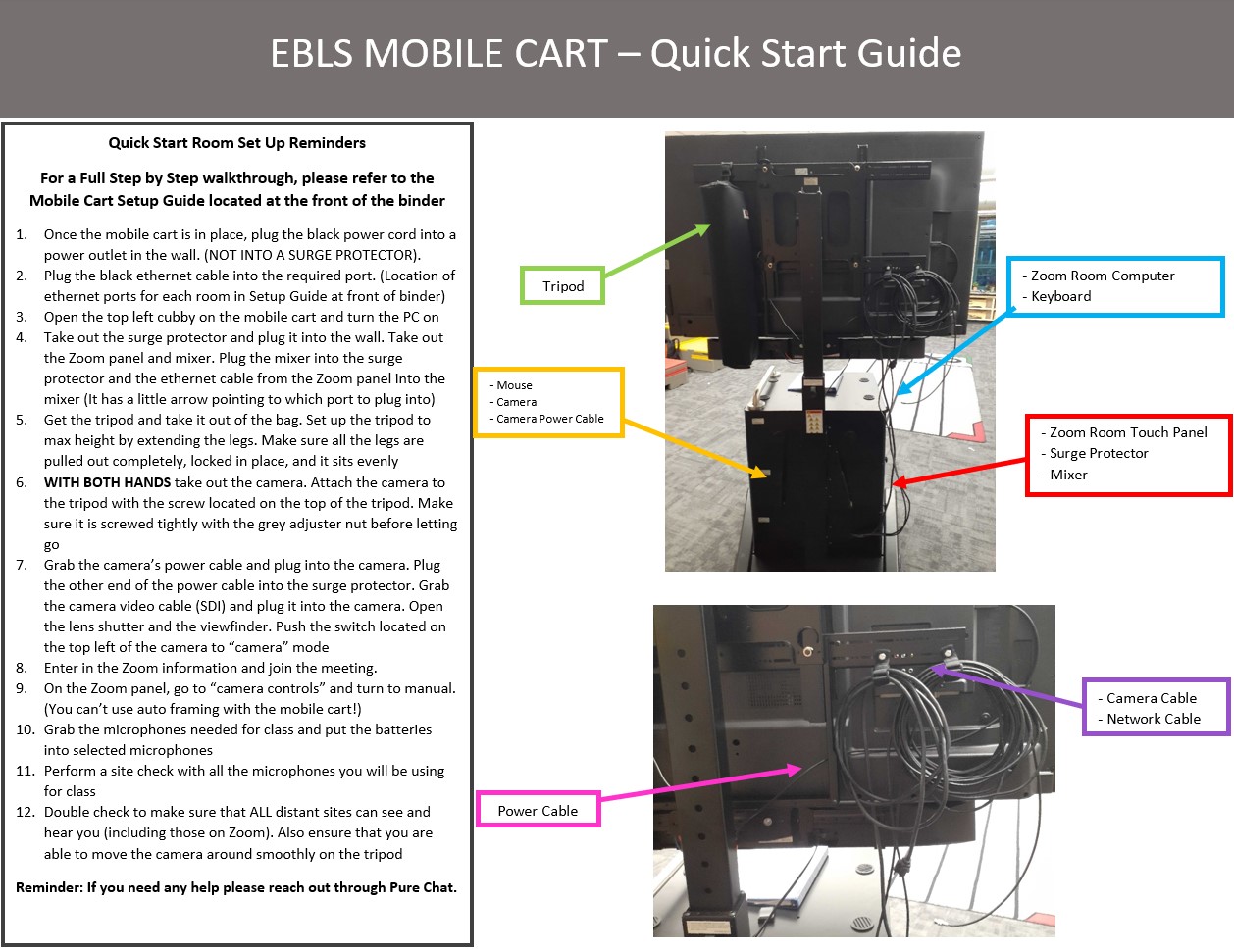 EBLS MOBILE CART – Quick Start Guide

Quick Start Room Set Up Reminders

For a Full Step by Step walkthrough, please refer to the Mobile Cart Setup Guide located at the front of the binder

1. Once the mobile cart is in place, plug the black power cord into a power outlet in the wall. (NOT INTO A SURGE PROTECTOR).
2. Plug the black ethernet cable into the required port. (Location of ethernet ports for each room in Setup Guide at front of binder)
3. Open the top left cubby on the mobile cart and turn the PC on
4. Take out the surge protector and plug it into the wall. Take out the Zoom panel and mixer. Plug the mixer into the surge protector and the ethernet cable from the Zoom panel into the mixer (It has a little arrow pointing to which port to plug into)
5. Get the tripod and take it out of the bag. Set up the tripod to max height by extending the legs. Make sure all the legs are pulled out completely, locked in place, and it sits evenly
6. WITH BOTH HANDS take out the camera. Attach the camera to the tripod with the screw located on the top of the tripod. Make sure it is screwed tightly with the grey adjuster nut before letting go
7. Grab the camera's power cable and plug into the camera. Plug the other end of the power cable into the surge protector. Grab the camera video cable (SDI) and plug it into the camera. Open the lens shutter and the viewfinder. Push the switch located on the top left of the camera to "camera" mode
8. Enter in the Zoom information and join the meeting.
9. On the Zoom panel, go to "camera controls" and turn to manual. (You can't use auto framing with the mobile cart!)
10. Grab the microphones needed for class and put the batteries into selected microphones
11. Perform a site check with all the microphones you will be using for class
12. Double check to make sure that ALL distant sites can see and hear you (including those on Zoom). Also ensure that you are able to move the camera around smoothly on the tripod

Reminder: If you need any help please reach out through Pure Chat.

Tripod

- Zoom Room Computer
- Keyboard

- Mouse
- Camera
- Camera Power Cable

- Zoom Room Touch Panel
- Surge Protector
- Mixer

- Camera Cable
- Network Cable

Power Cable